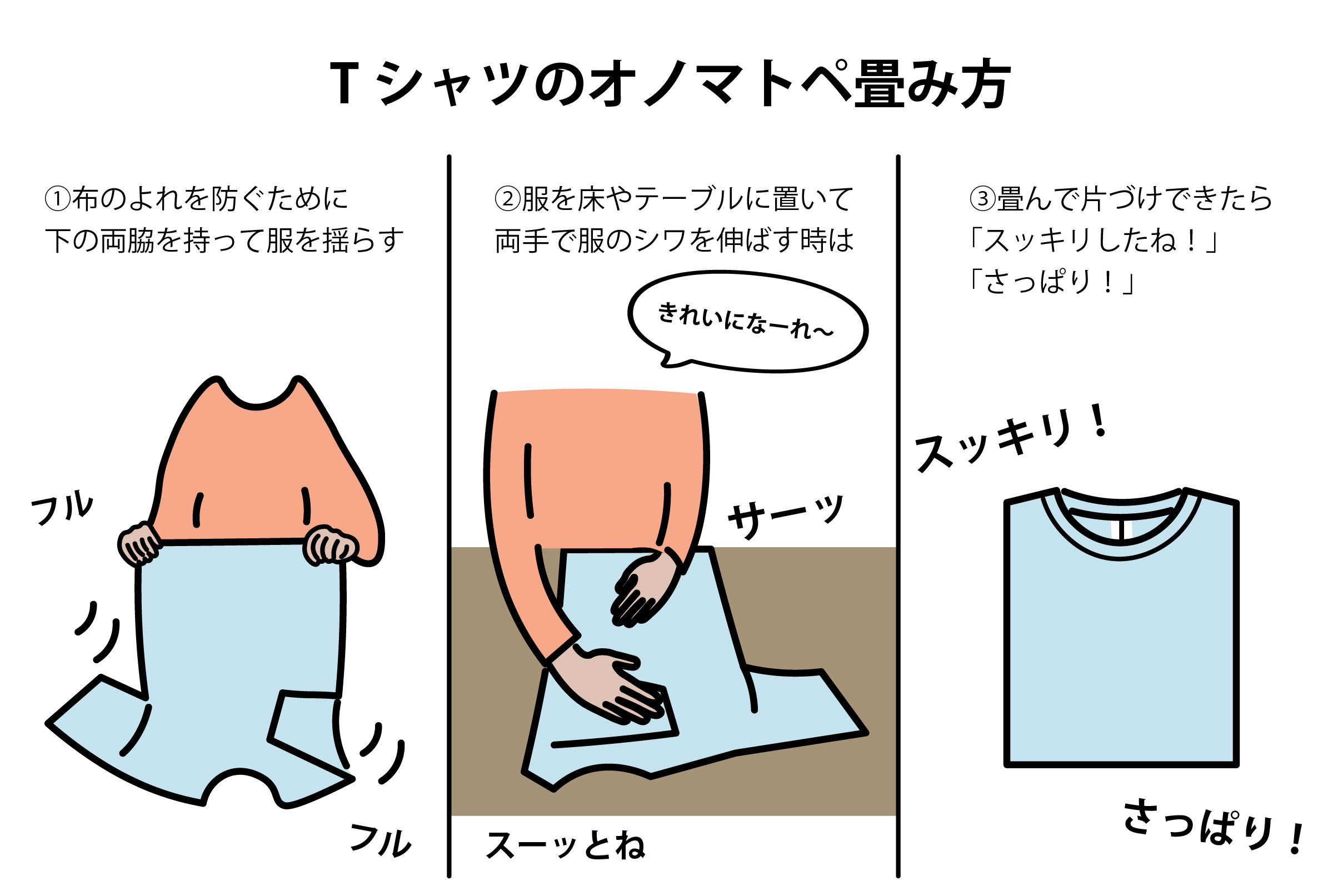 Tシャツのオノマトペ畳み方

①布のよれを防ぐために
下の両脇を持って服を揺らす

フル

フル

②服を床やテーブルに置いて
両手で服のシワを伸ばす時は

きれいになーれ〜

サーッ

スーッとね

③畳んで片づけできたら
「スッキリしたね！」
「さっぱり！」

スッキリ！

さっぱり！